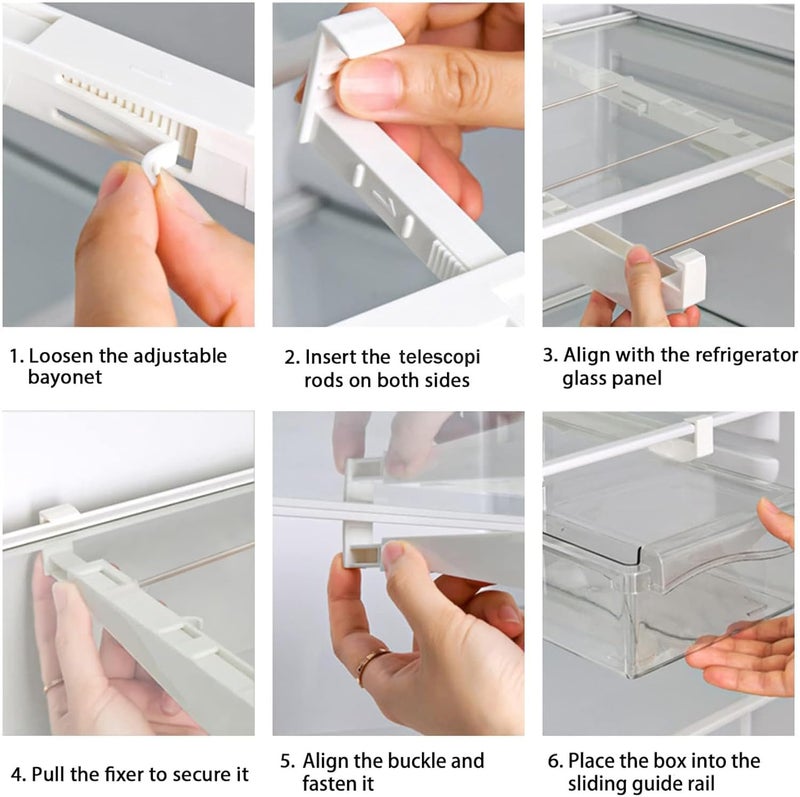 1. Loosen the adjustable bayonet

2. Insert the telescopi rods on both sides

3. Align with the refrigerator glass panel

4. Pull the fixer to secure it

5. Align the buckle and fasten it

6. Place the box into the sliding guide rail